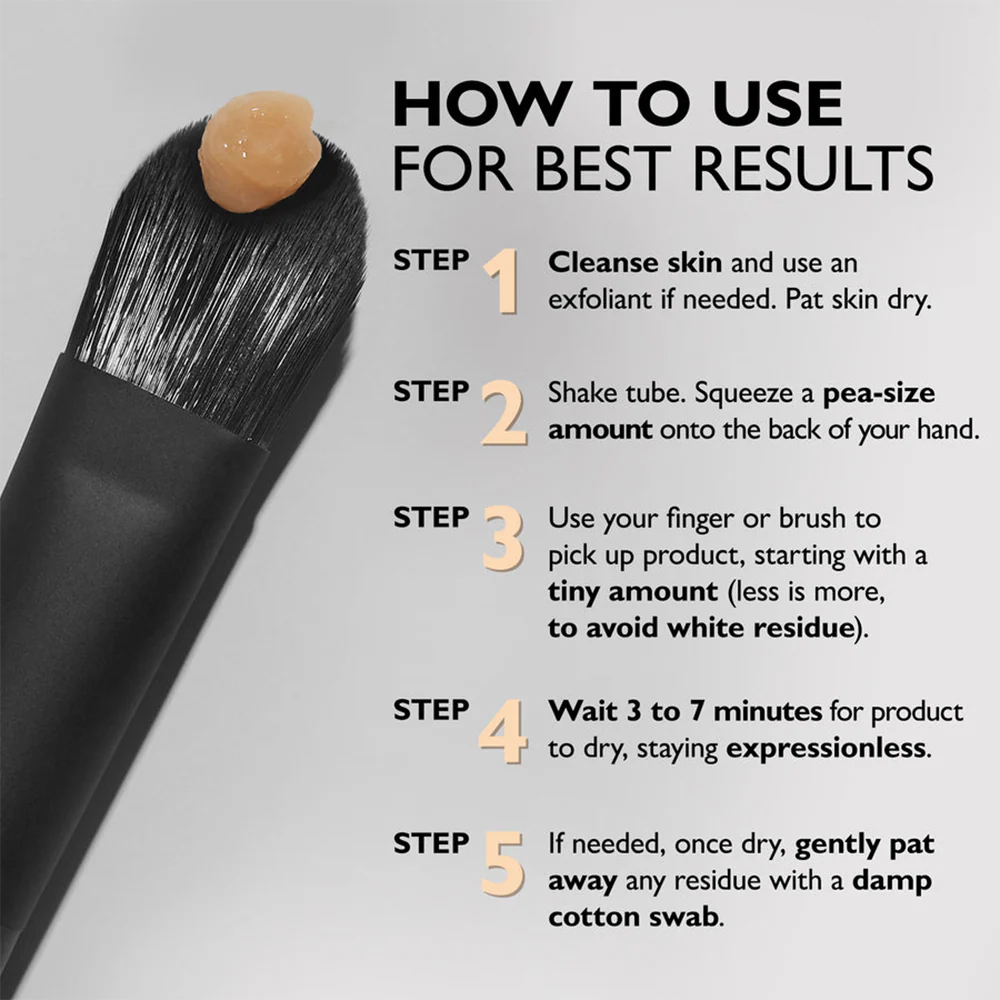 HOW TO USE
FOR BEST RESULTS

STEP 1 Cleanse skin and use an exfoliant if needed. Pat skin dry.

STEP 2 Shake tube. Squeeze a pea-size amount onto the back of your hand.

STEP 3 Use your finger or brush to pick up product, starting with a tiny amount (less is more, to avoid white residue).

STEP 4 Wait 3 to 7 minutes for product to dry, staying expressionless.

STEP 5 If needed, once dry, gently pat away any residue with a damp cotton swab.