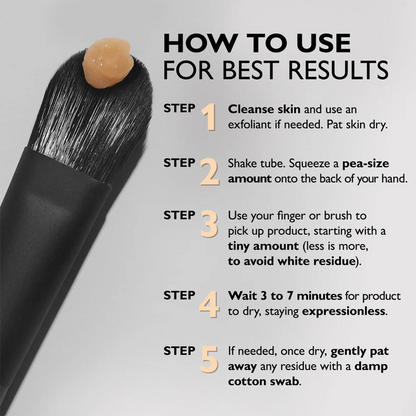 HOW TO USE
FOR BEST RESULTS

STEP 1 Cleanse skin and use an exfoliant if needed. Pat skin dry.

STEP 2 Shake tube. Squeeze a pea-size amount onto the back of your hand.

STEP 3 Use your finger or brush to pick up product, starting with a tiny amount (less is more, to avoid white residue).

STEP 4 Wait 3 to 7 minutes for product to dry, staying expressionless.

STEP 5 If needed, once dry, gently pat away any residue with a damp cotton swab.